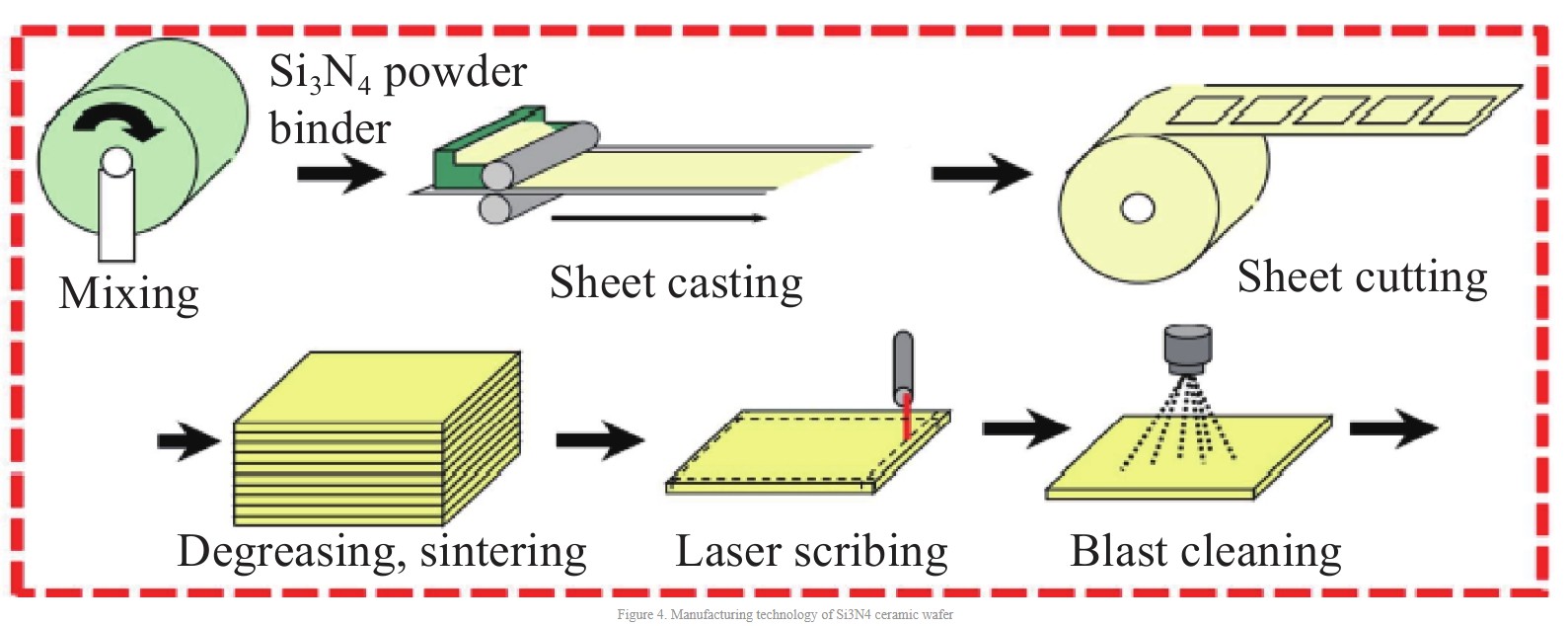 $Si_3N_4$ powder
binder

Mixing

Sheet casting

Sheet cutting

Degreasing, sintering

Laser scribing

Blast cleaning

Figure 4. Manufacturing technology of Si3N4 ceramic wafer